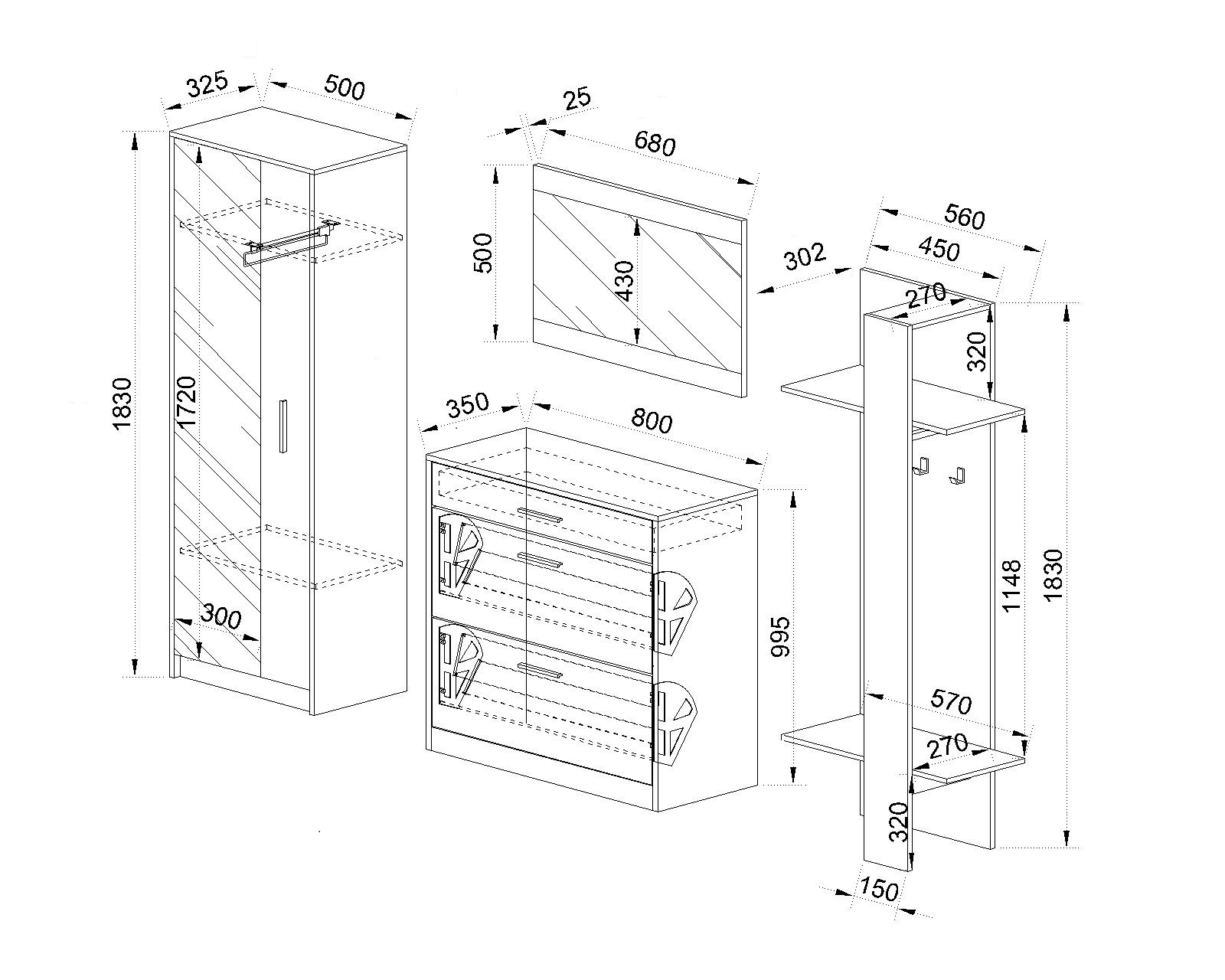 325
500
1830
1720
300
25
680
500
430
350
800
995
302
560
450
270
320
1148
1830
570
270
320
150