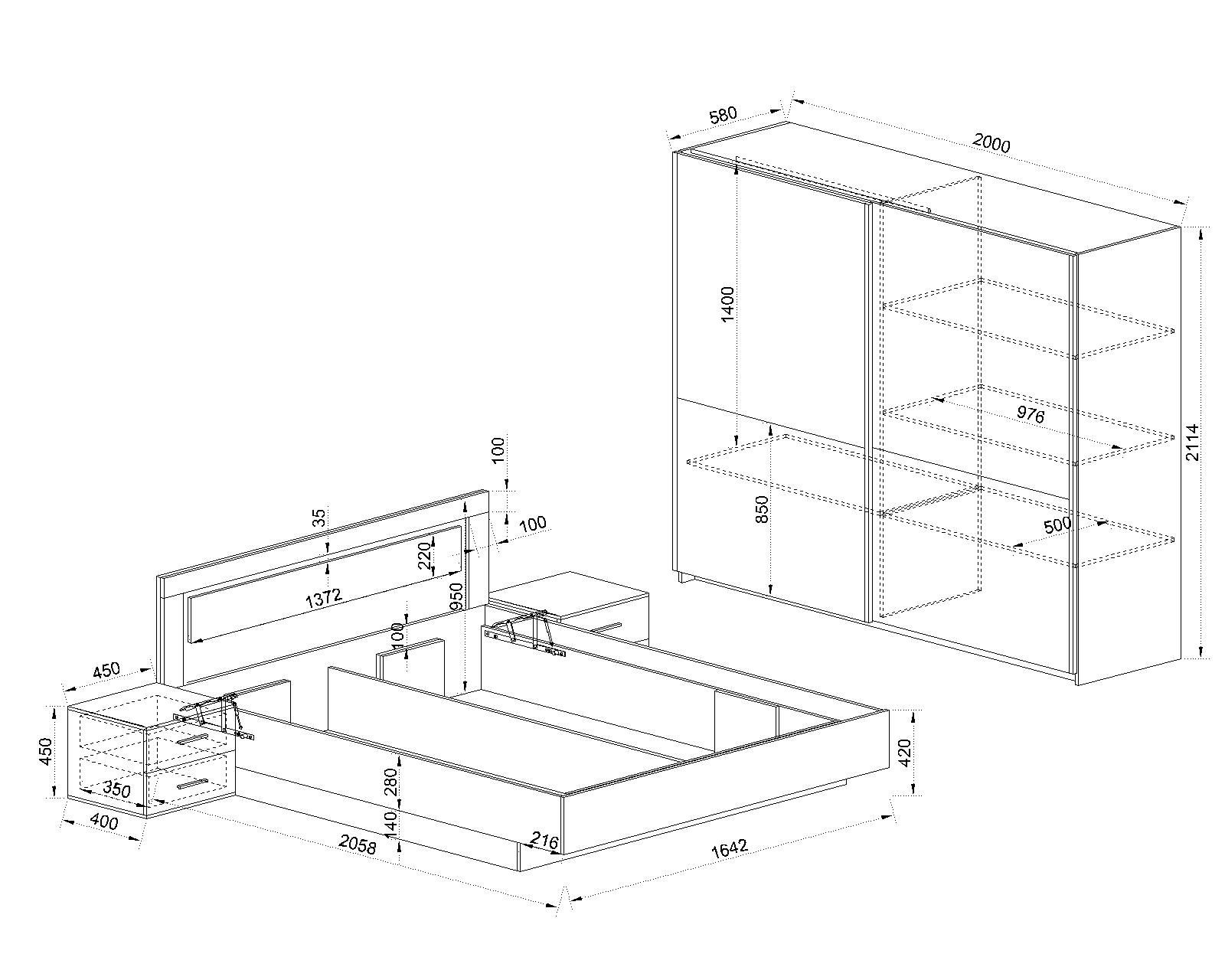 580
2000
1400
976
2114
850
500
100
35
100
220
1372
950
100
450
450
350
400
280
140
2058
216
1642
420